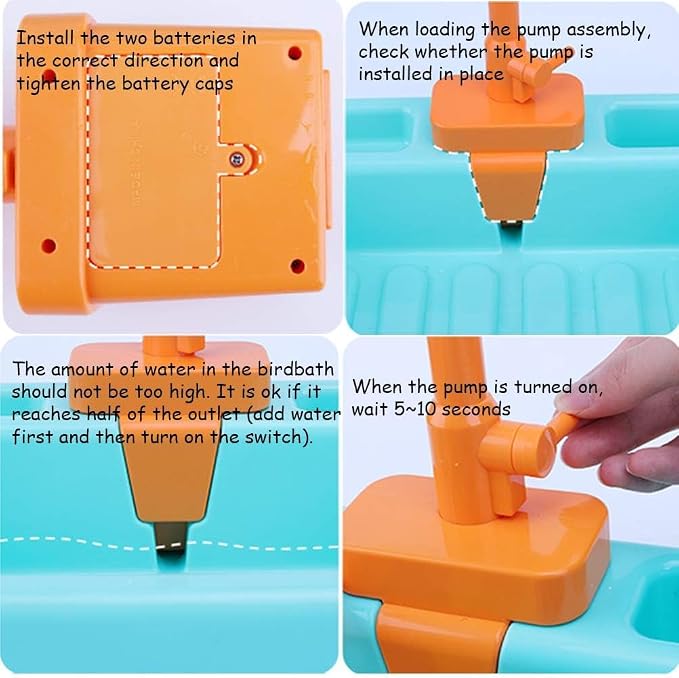 Install the two batteries in the correct direction and tighten the battery caps

When loading the pump assembly, check whether the pump is installed in place

The amount of water in the birdbath should not be too high. It is ok if it reaches half of the outlet (add water first and then turn on the switch).

When the pump is turned on, wait 5~10 seconds