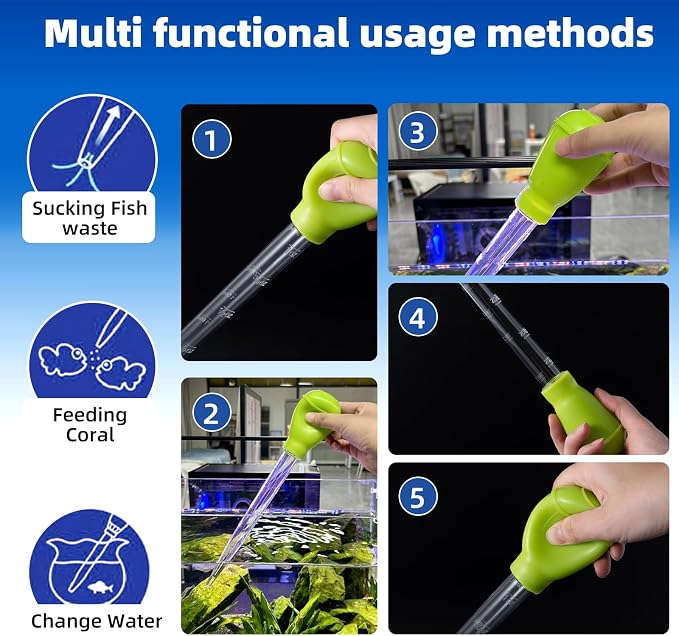 Multi functional usage methods

Sucking Fish waste

Feeding Coral

Change Water

1

2

3

4

5